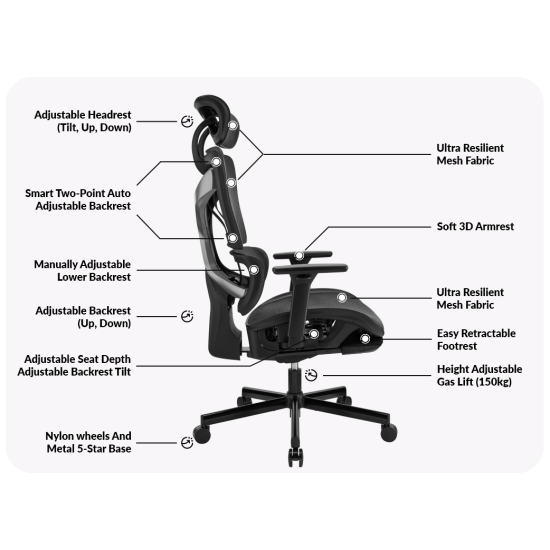 Adjustable Headrest
(Tilt, Up, Down)

Smart Two-Point Auto
Adjustable Backrest

Manually Adjustable
Lower Backrest

Adjustable Backrest
(Up, Down)

Adjustable Seat Depth
Adjustable Backrest Tilt

Nylon wheels And
Metal 5-Star Base

Ultra Resilient
Mesh Fabric

Soft 3D Armrest

Ultra Resilient
Mesh Fabric

Easy Retractable
Footrest

Height Adjustable
Gas Lift (150kg)